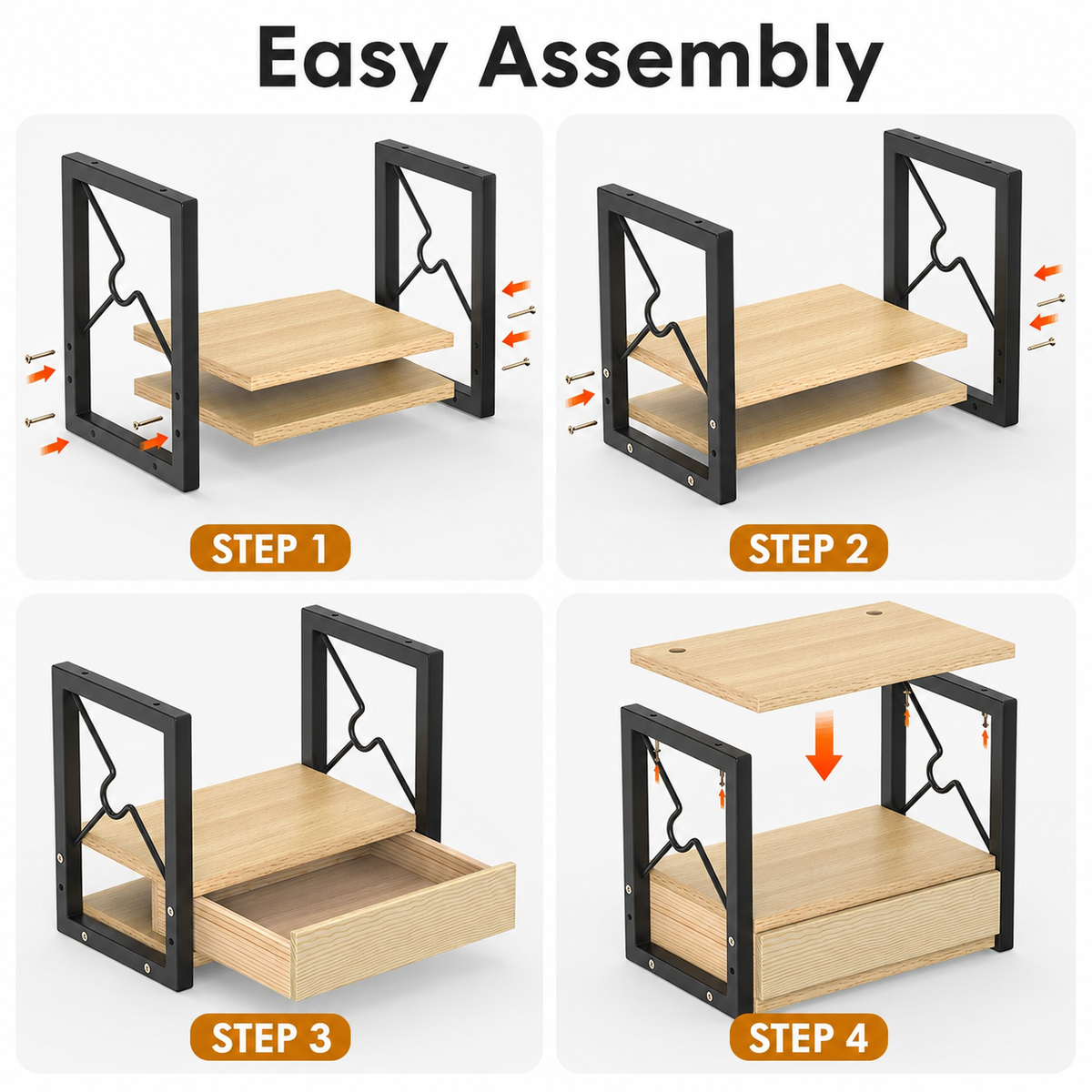 Easy Assembly

STEP 1

STEP 2

STEP 3

STEP 4